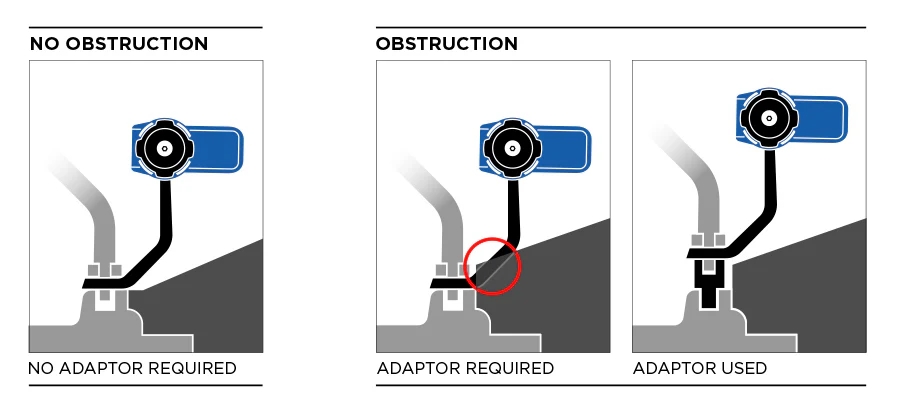 NO OBSTRUCTION

NO ADAPTOR REQUIRED

OBSTRUCTION

ADAPTOR REQUIRED

ADAPTOR USED