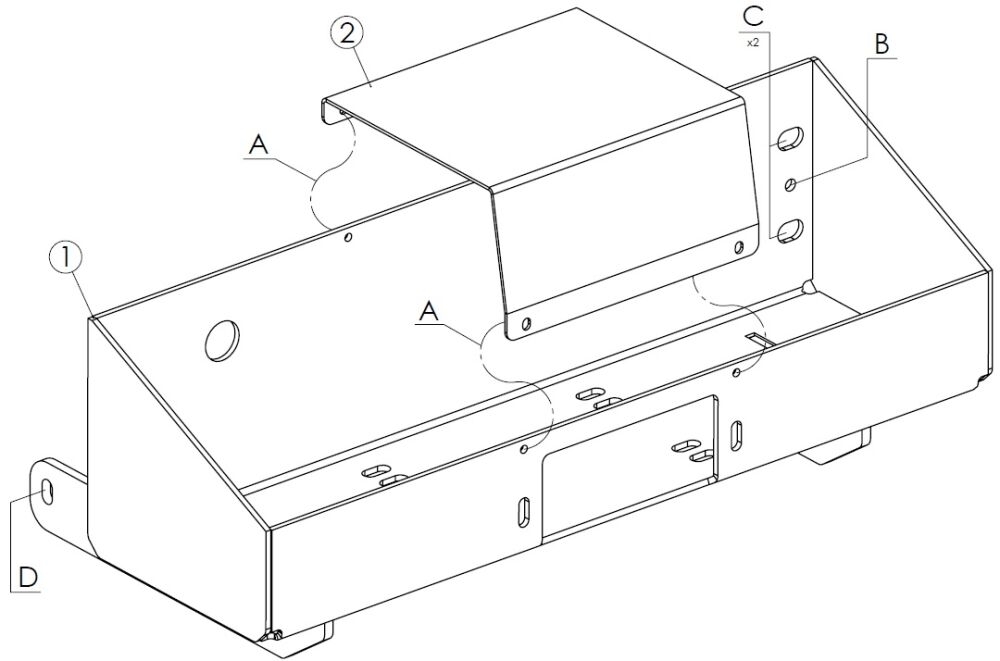 2
C
x2
B
A
1
A
D