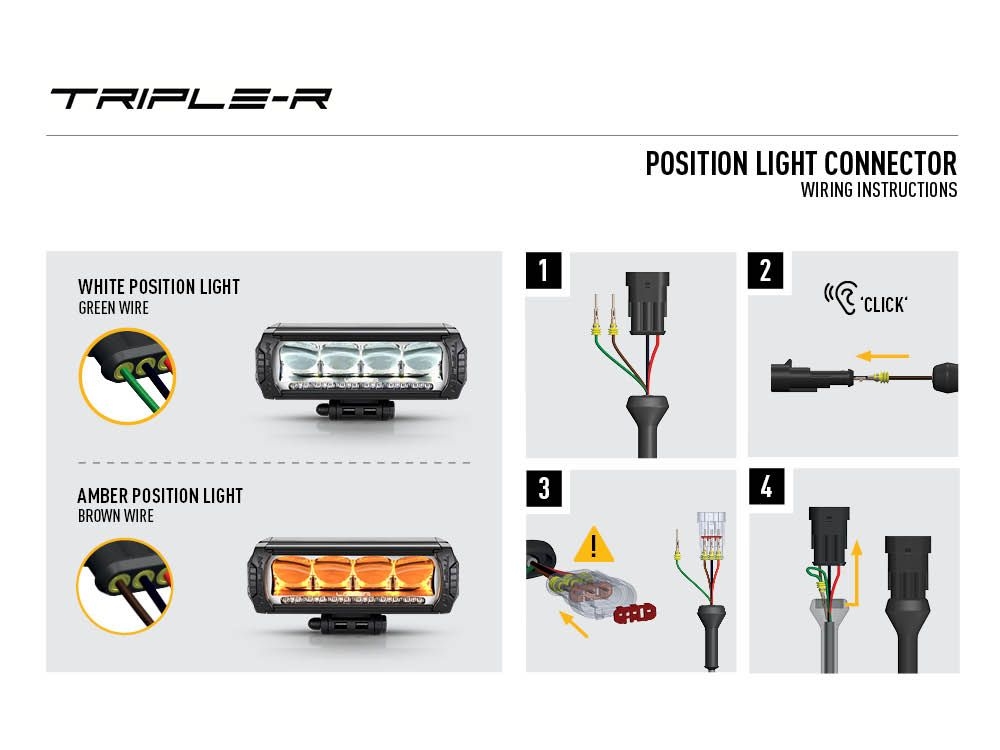 TRIPLE-R

POSITION LIGHT CONNECTOR
WIRING INSTRUCTIONS

WHITE POSITION LIGHT
GREEN WIRE

AMBER POSITION LIGHT
BROWN WIRE

1

2

'CLICK'

3

4